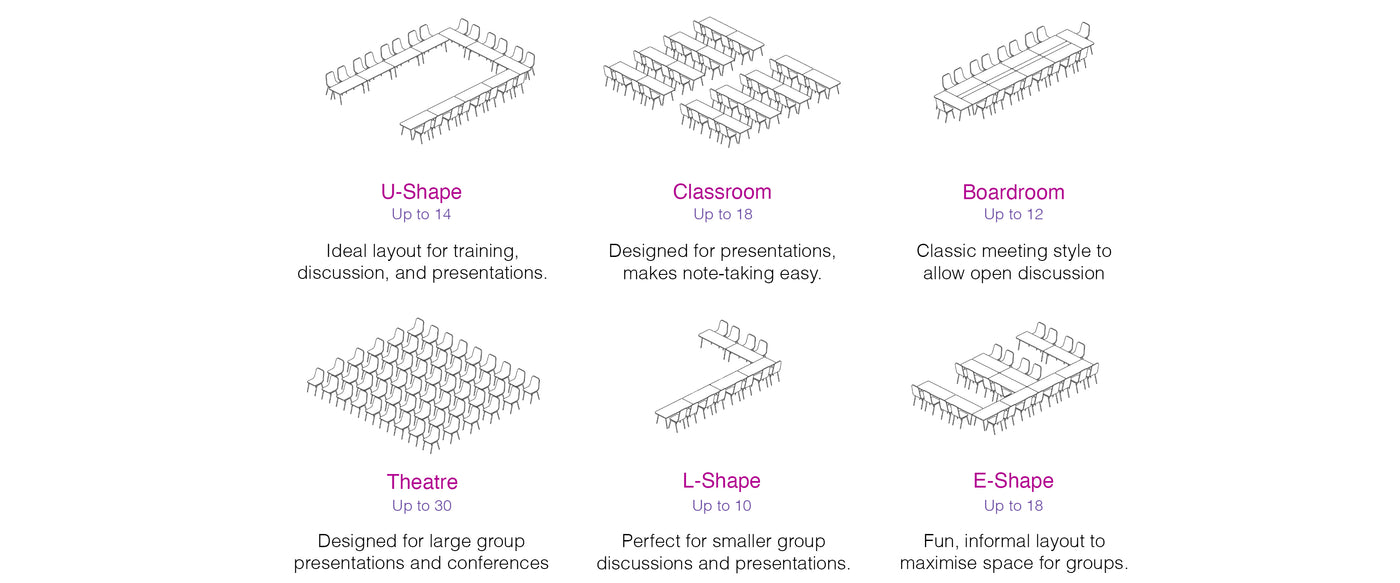 U-Shape
Up to 14

Ideal layout for training, discussion, and presentations.

Classroom
Up to 18

Designed for presentations, makes note-taking easy.

Boardroom
Up to 12

Classic meeting style to allow open discussion

Theatre
Up to 30

Designed for large group presentations and conferences

L-Shape
Up to 10

Perfect for smaller group discussions and presentations.

E-Shape
Up to 18

Fun, informal layout to maximise space for groups.